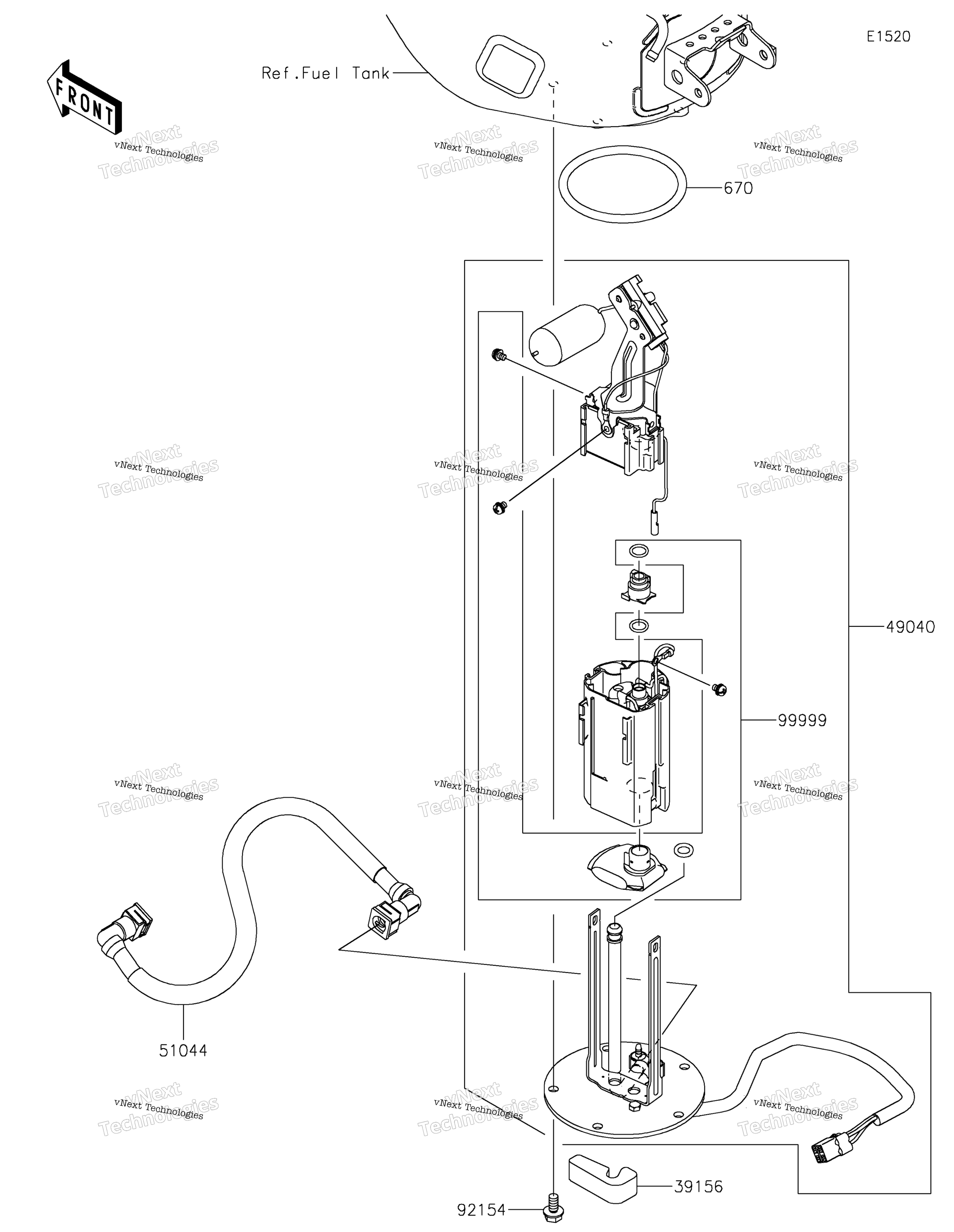 E1520

FRONT

Ref.Fuel Tank

vNext Technologies
vNext Technologies
vNext Technologies

670

vNext Technologies
vNext Technologies
vNext Technologies

49040

99999

vNext Technologies
vNext Technologies
vNext Technologies

51044

vNext Technologies
vNext Technologies
vNext Technologies

39156

92154