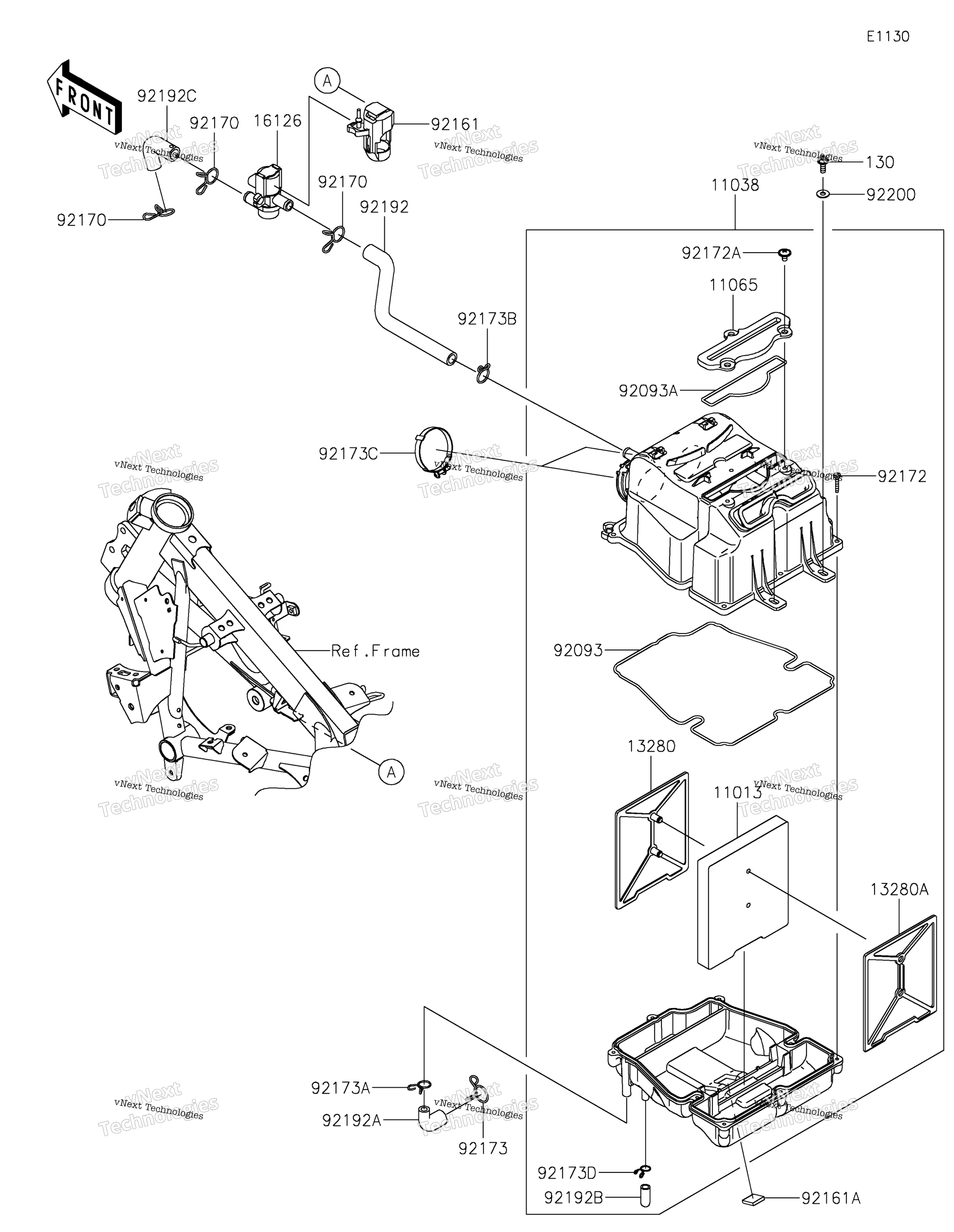 E1130

FRONT

92192C
92170
16126
A
92161
92170
92170
92192
130
92200
11038
92172A
11065
92173B
92093A
92173C
92172
Ref.Frame
92093
A
13280
11013
13280A
92173A
92192A
92173
92173D
92192B
92161A

vNext Technologies
vNext Technologies
vNext Technologies
vNext Technologies
vNext Technologies
vNext Technologies
vNext Technologies
vNext Technologies
vNext Technologies
vNext Technologies
vNext Technologies
vNext Technologies