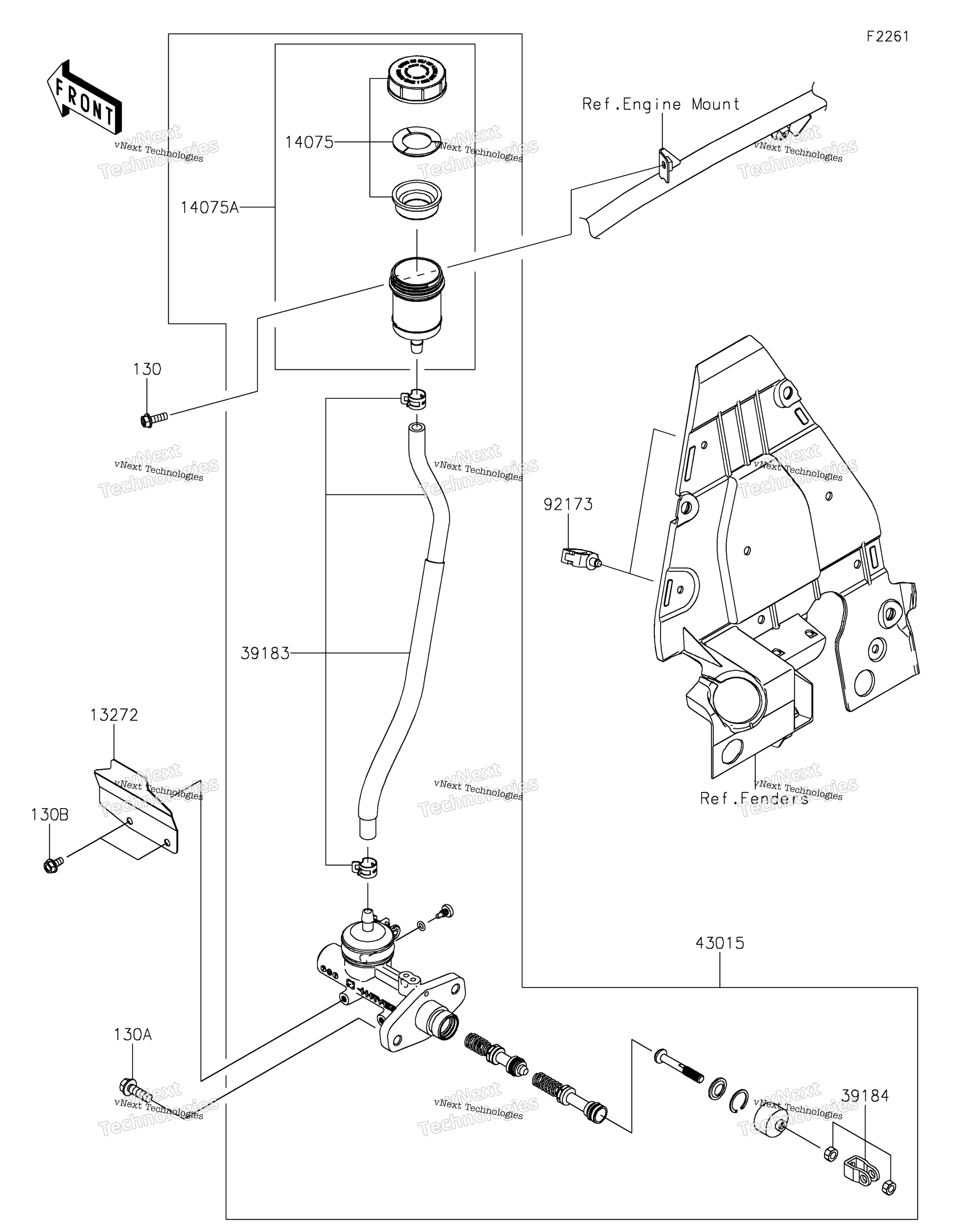 F2261

FRONT

Ref.Engine Mount

14075

14075A

130

92173

39183

13272

130B

Ref.Fenders

43015

130A

39184

vNext Technologies