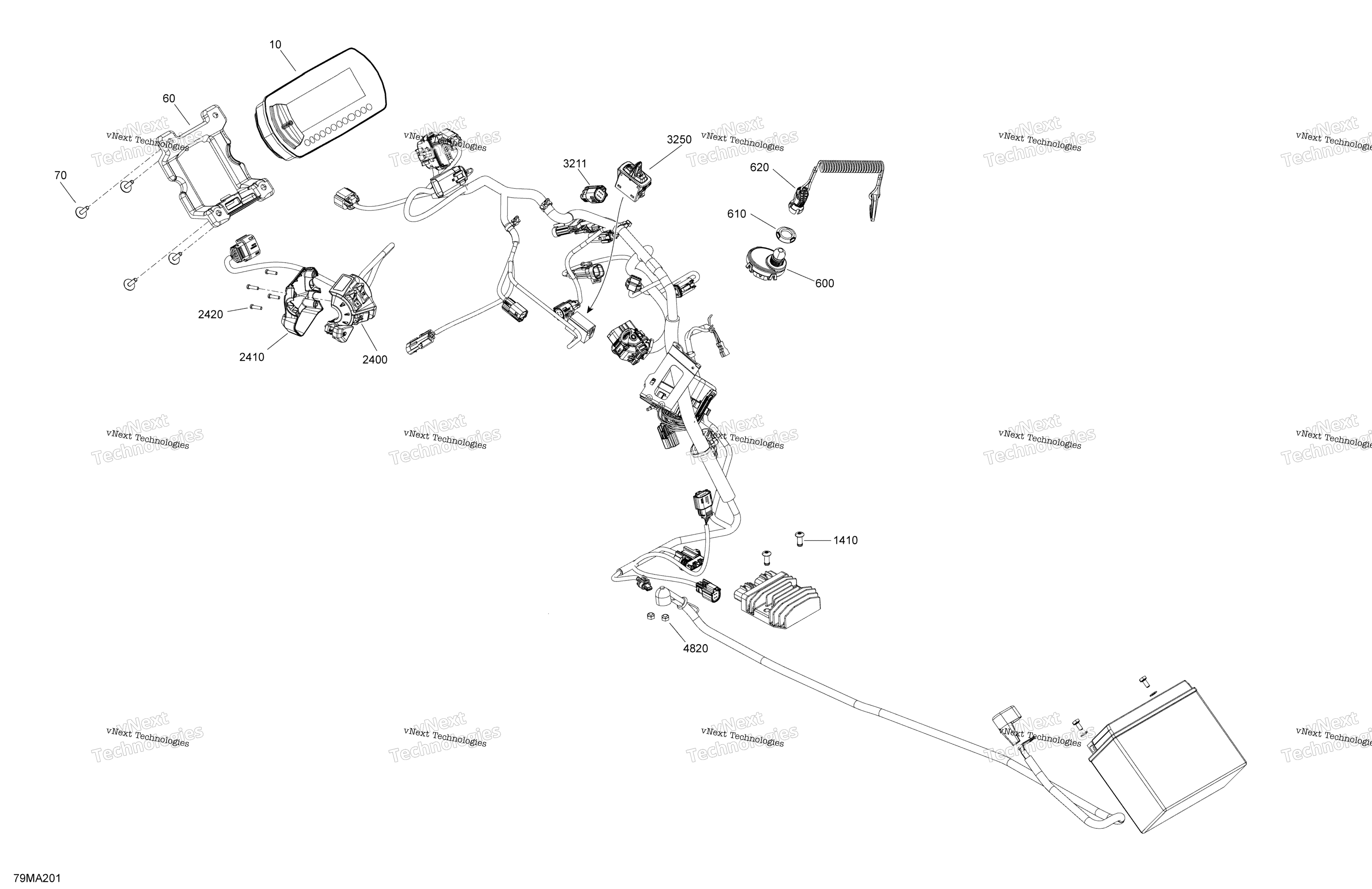 10

60

70

3250

3211

620

610

600

2420

2410

2400

1410

4820

vNext Technologies

79MA201