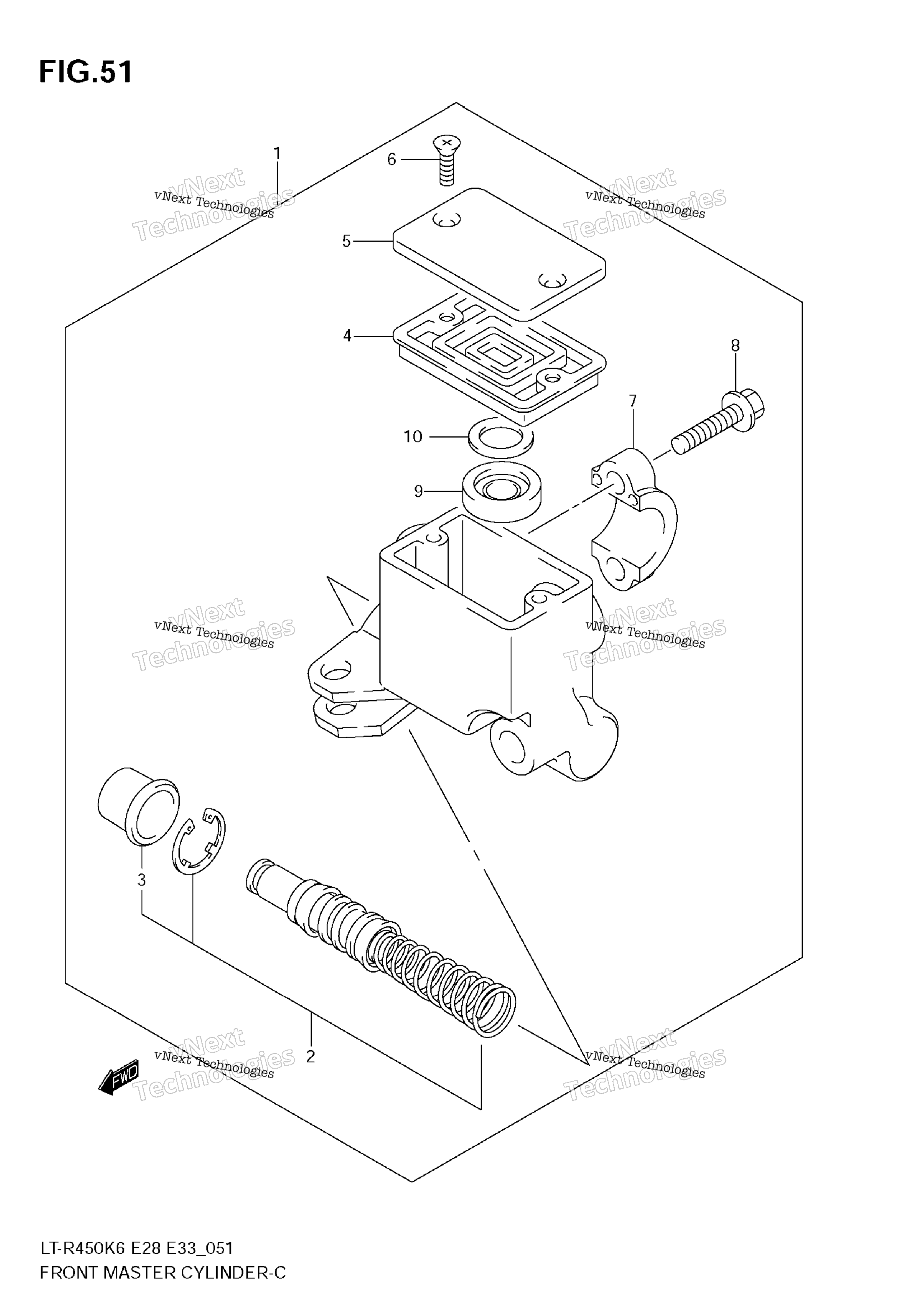 FIG.51

1
6
vNext Technologies
vNext Technologies
vNext Technologies
vNext Technologies
5
4
8
7
10
9
vNext Technologies
vNext Technologies
vNext Technologies
vNext Technologies
3
2
FWD
vNext Technologies
vNext Technologies
vNext Technologies
vNext Technologies

LT-R450K6 E28 E33_051
FRONT MASTER CYLINDER-C