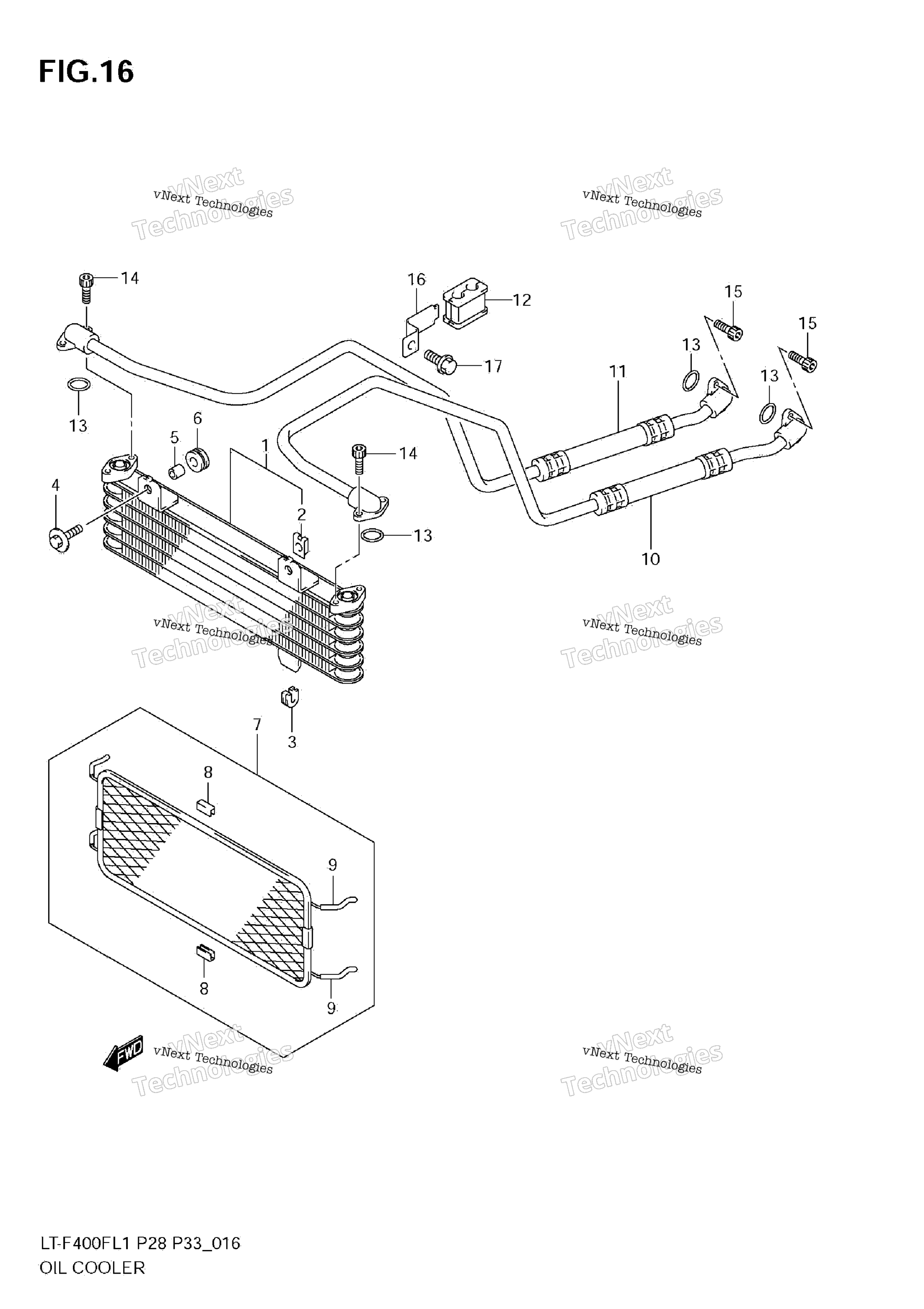 FIG.16

vNext Technologies
vNext Technologies

vNext Technologies
vNext Technologies

14
16
12
15
15
13
17
11
13
13
6
5
1
14
4
2
13
10

vNext Technologies
vNext Technologies

vNext Technologies
vNext Technologies

3
7
8
9
8
9

FWD

vNext Technologies
vNext Technologies

vNext Technologies
vNext Technologies

LT-F400FL1 P28 P33_016
OIL COOLER