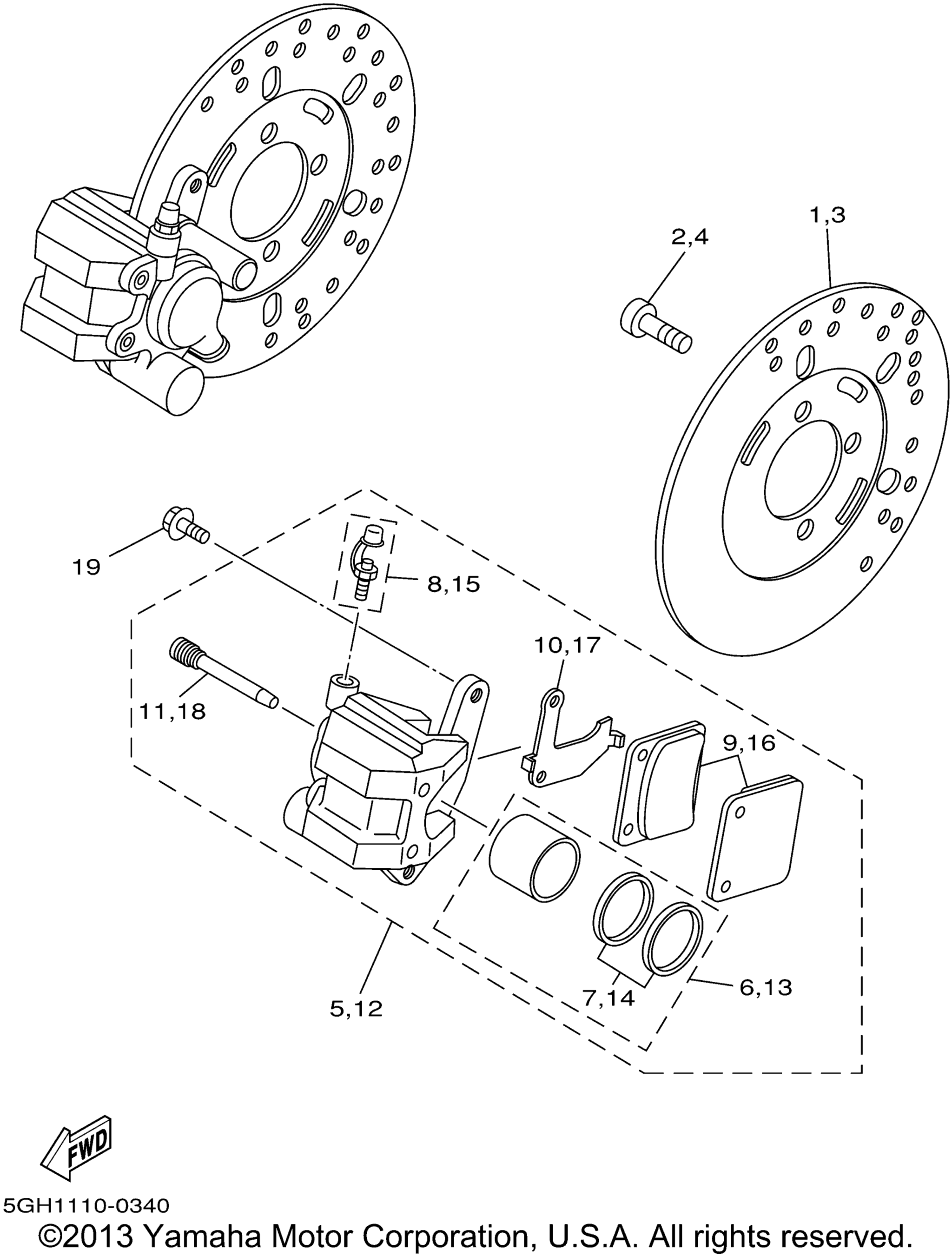 1,3

2,4

19

8,15

10,17

11,18

9,16

5,12

7,14

6,13

FWD

5GH1110-0340

©2013 Yamaha Motor Corporation, U.S.A. All rights reserved.