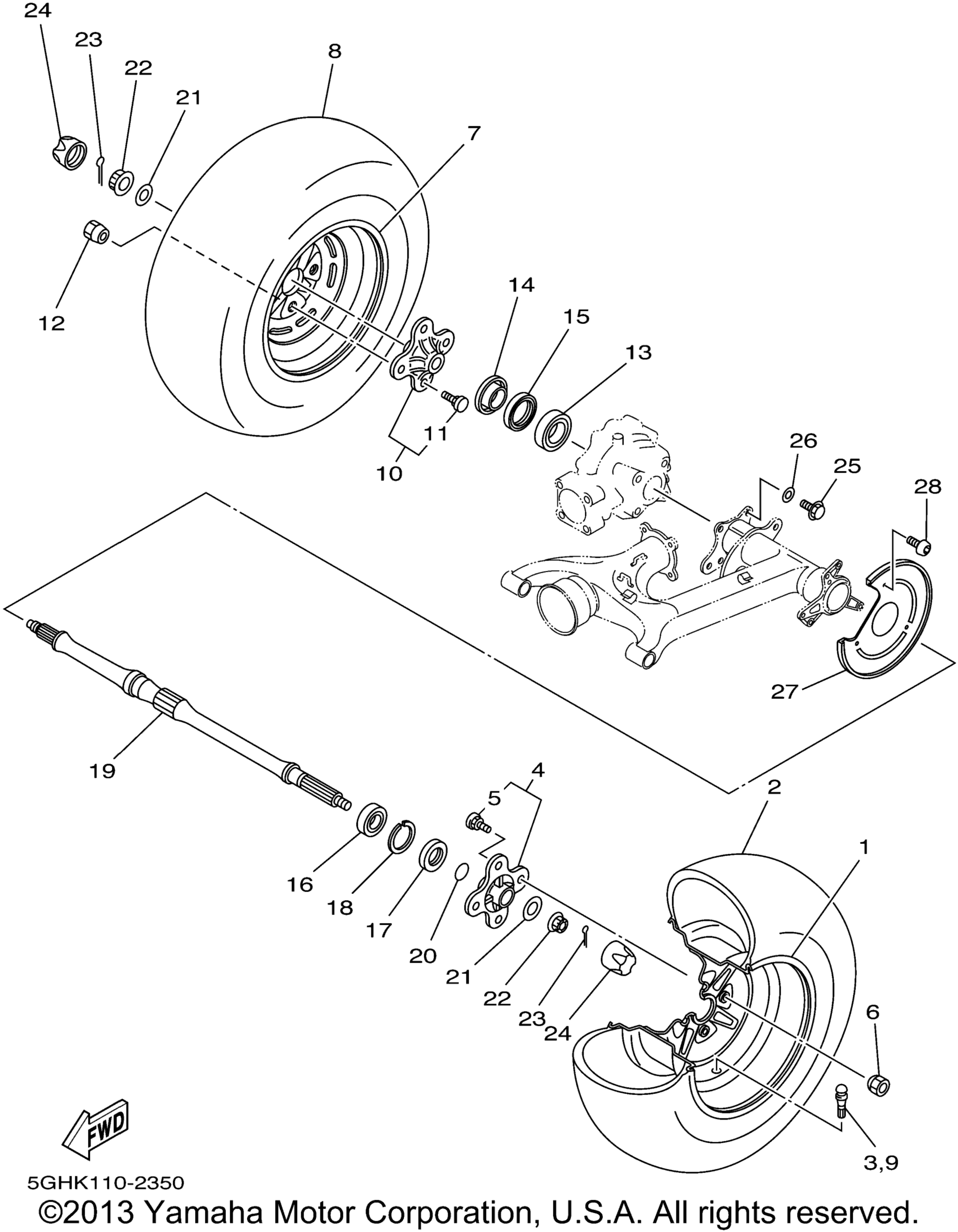 24
23
22
21
8
7
12
14
15
13
11
10
26
25
28
27
19
4
5
2
1
16
18
17
20
21
22
23
24
6
3,9
FWD
5GHK110-2350
©2013 Yamaha Motor Corporation, U.S.A. All rights reserved.