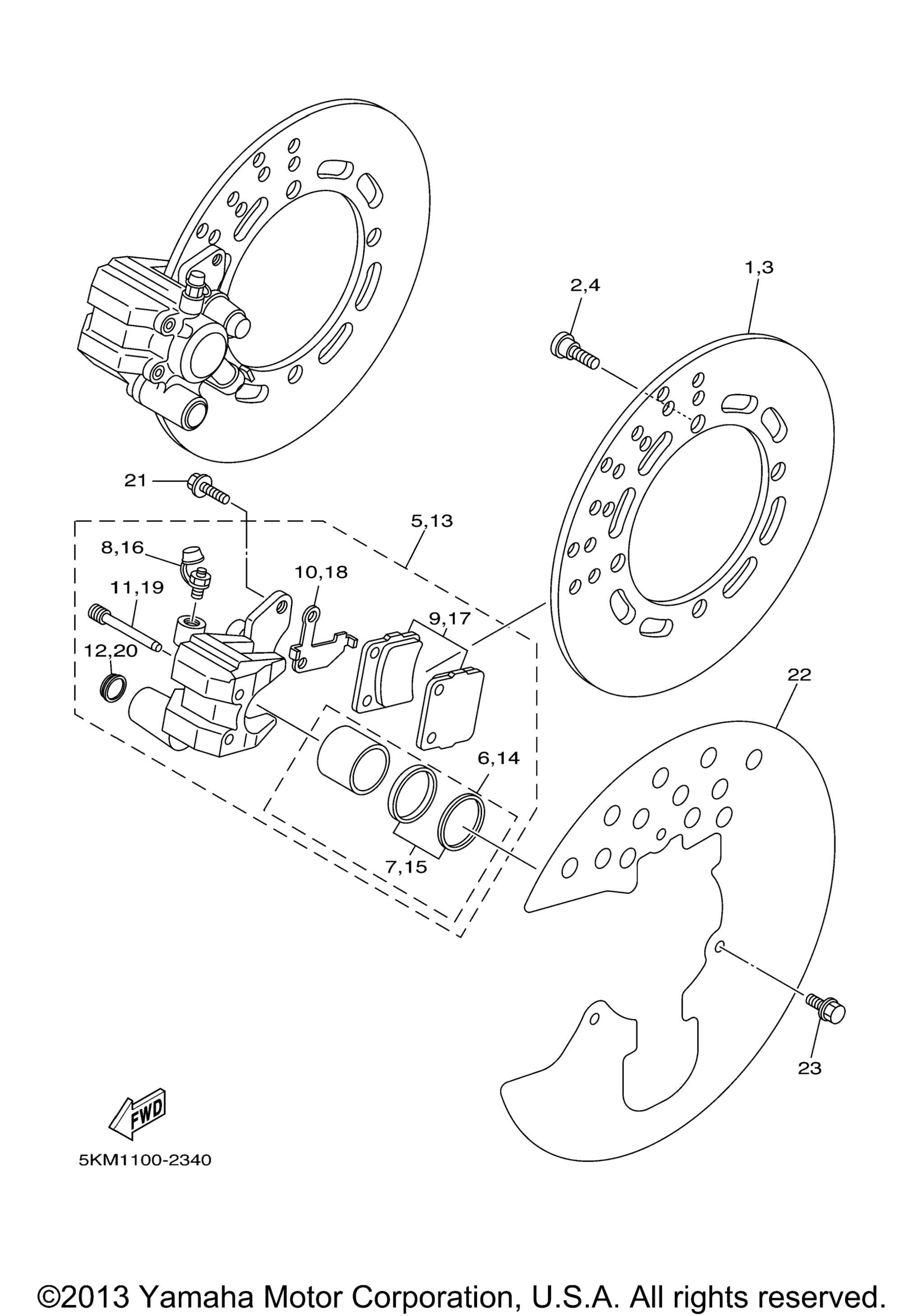 1,3

2,4

21

5,13

8,16

10,18

11,19

9,17

12,20

22

6,14

7,15

23

FWD

5KM1100-2340

©2013 Yamaha Motor Corporation, U.S.A. All rights reserved.