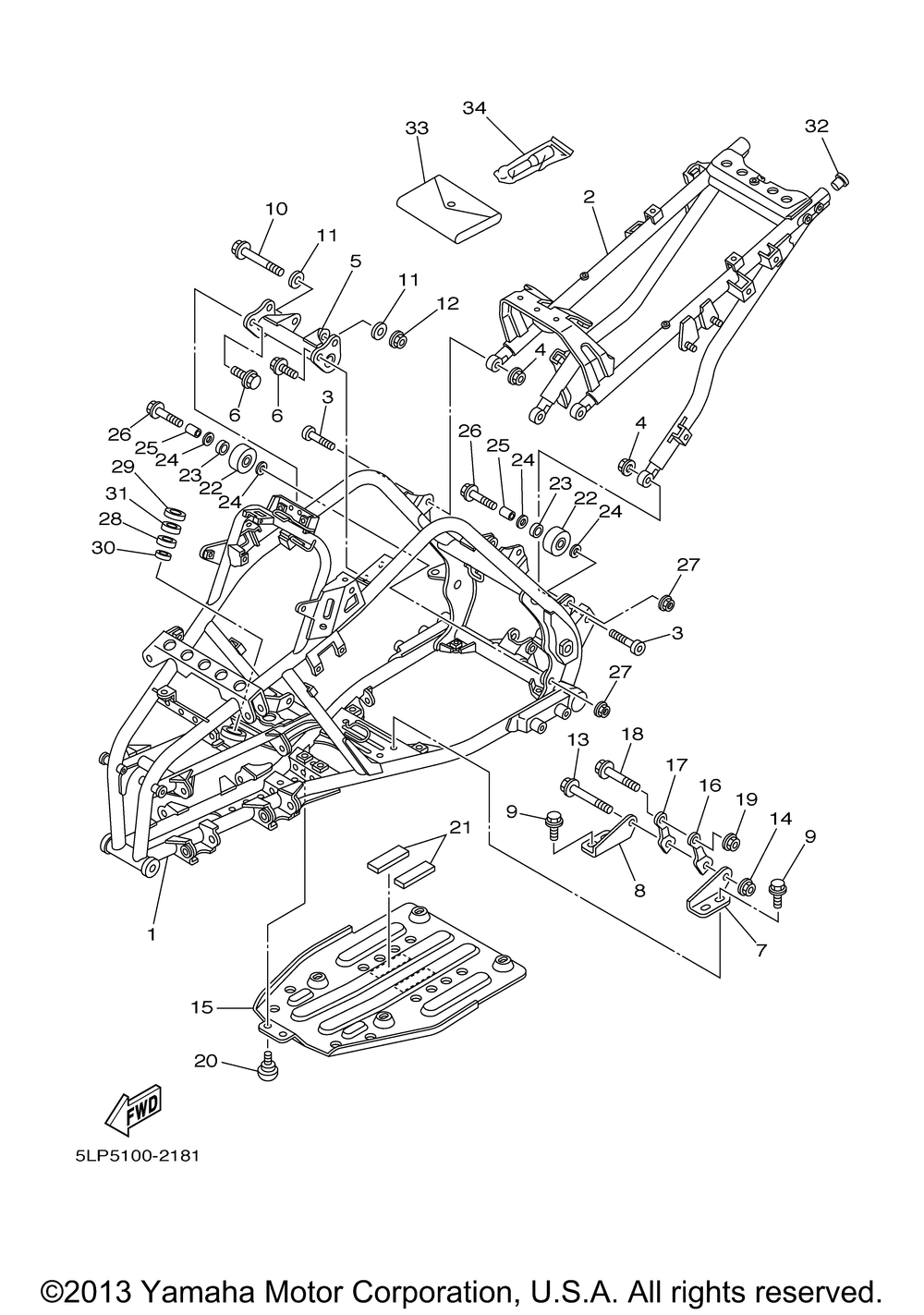 34
33
32
2
10
11
5
11
12
4
6
6
3
26
25
24
23
22
24
29
31
28
30
26
25
24
23
22
24
4
27
3
27
13
18
17
16
19
14
9
9
8
7
21
1
15
20
FWD
5LP5100-2181
©2013 Yamaha Motor Corporation, U.S.A. All rights reserved.