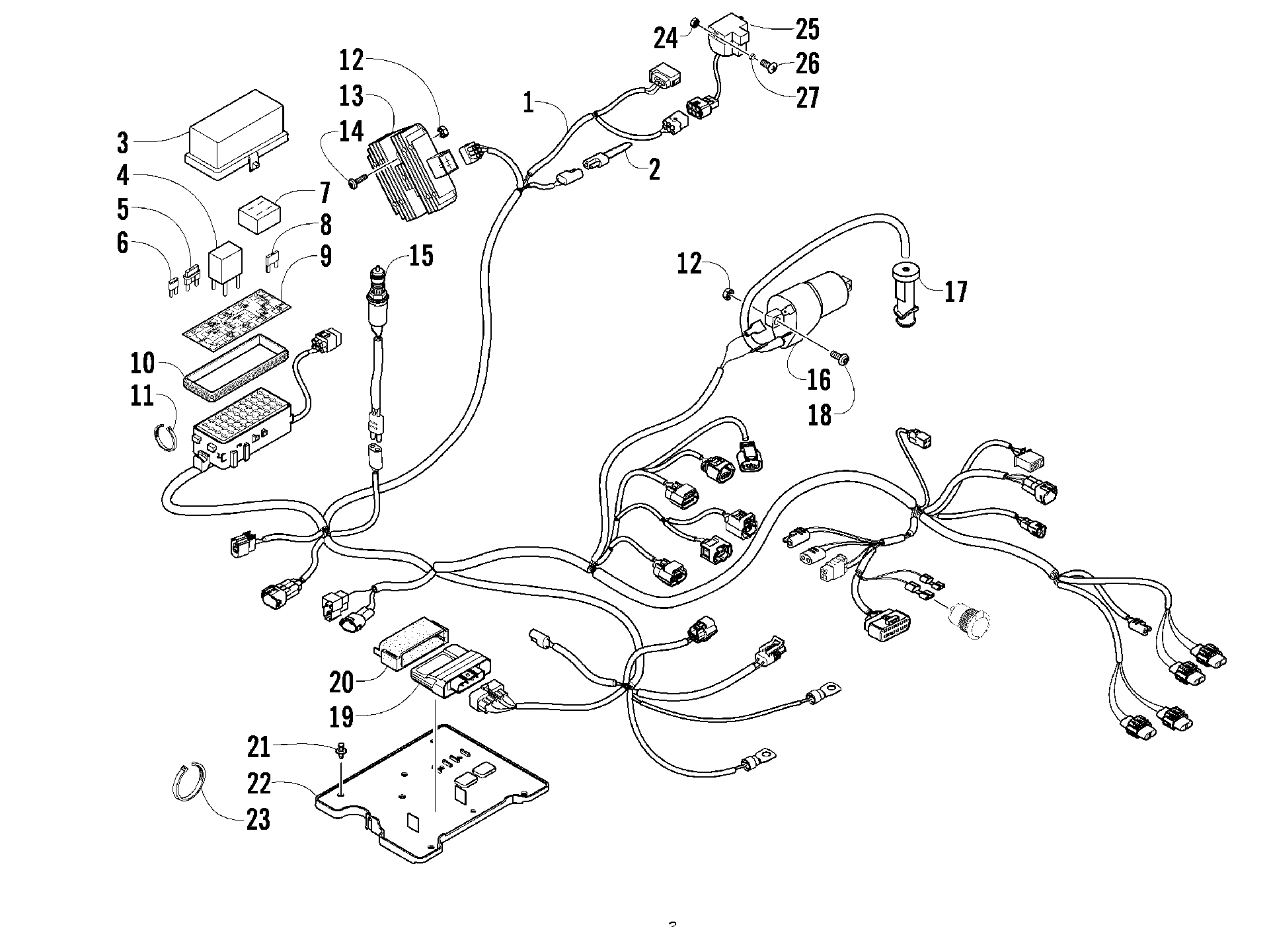 24
25
26
27
12
13
14
1
2
3
4
5
6
7
8
9
15
12
17
10
11
16
18
20
19
21
22
23