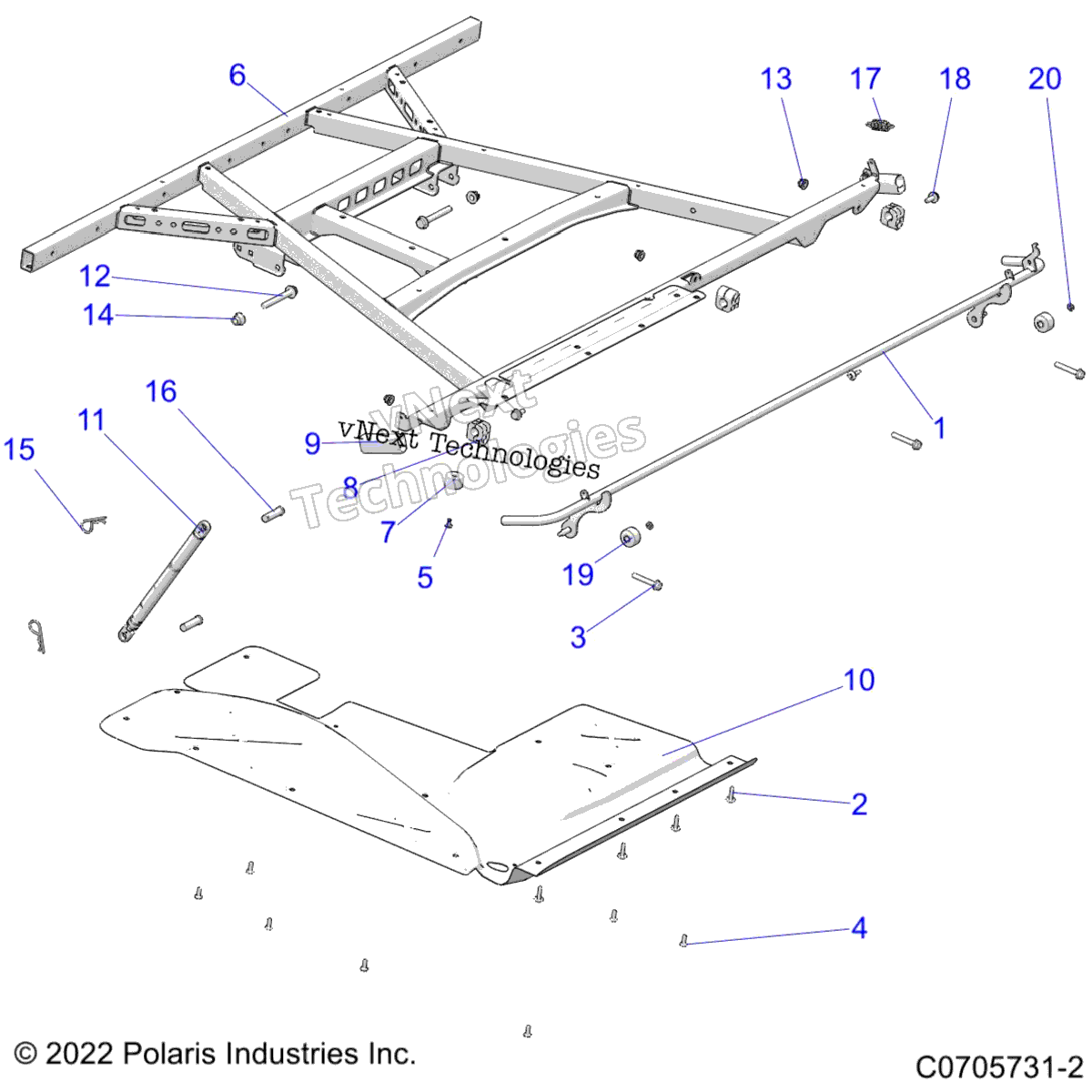 6
13
17
18
20
12
14
16
11
15
9
8
7
5
1
19
3
10
2
4
vNext Technologies
vNext Technologies
© 2022 Polaris Industries Inc.
C0705731-2